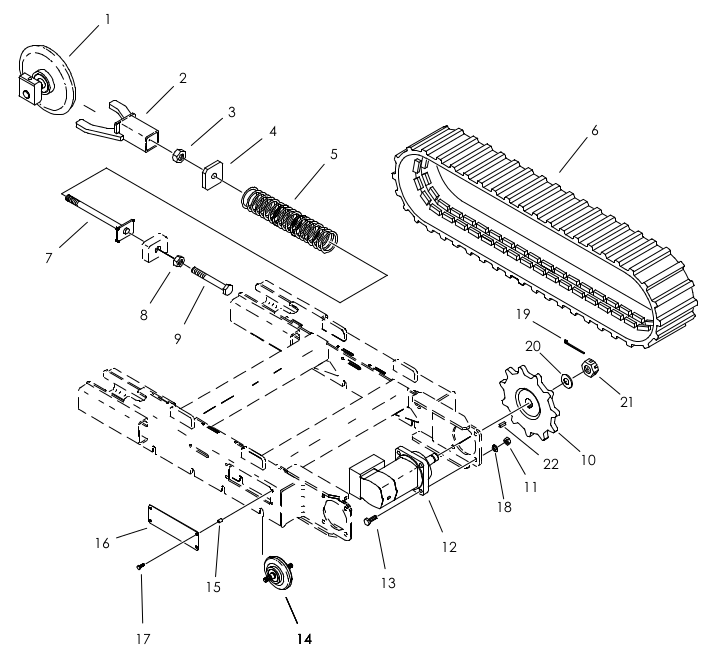 1
2
3
4
5
6
7
8
9
19
20
21
10
22
11
18
12
13
16
15
17
14